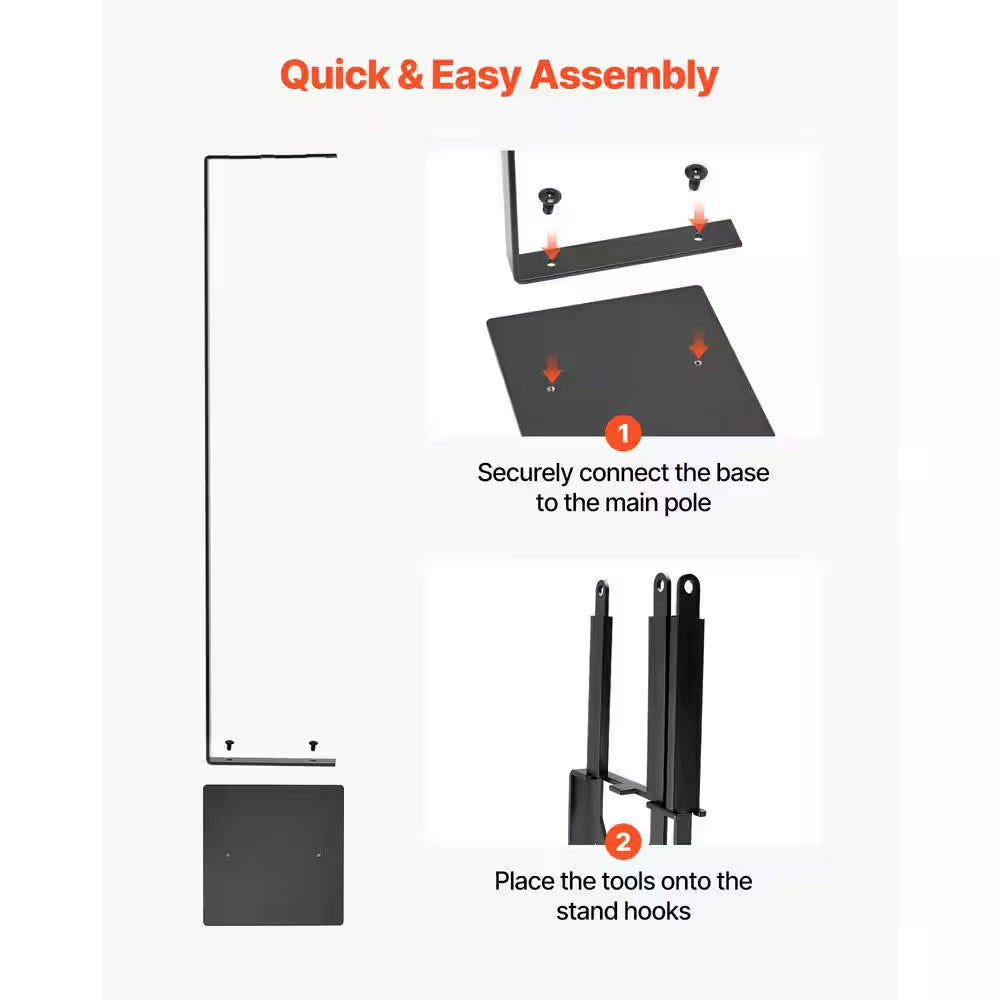 Quick & Easy Assembly

1

Securely connect the base to the main pole

2

Place the tools onto the stand hooks